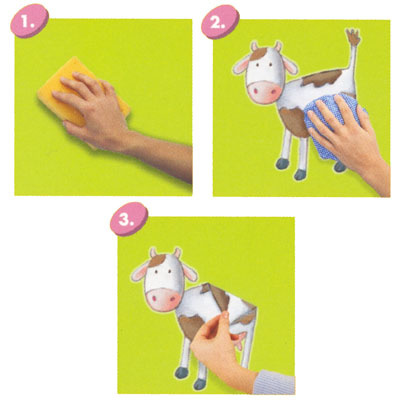 1.

2.

3.